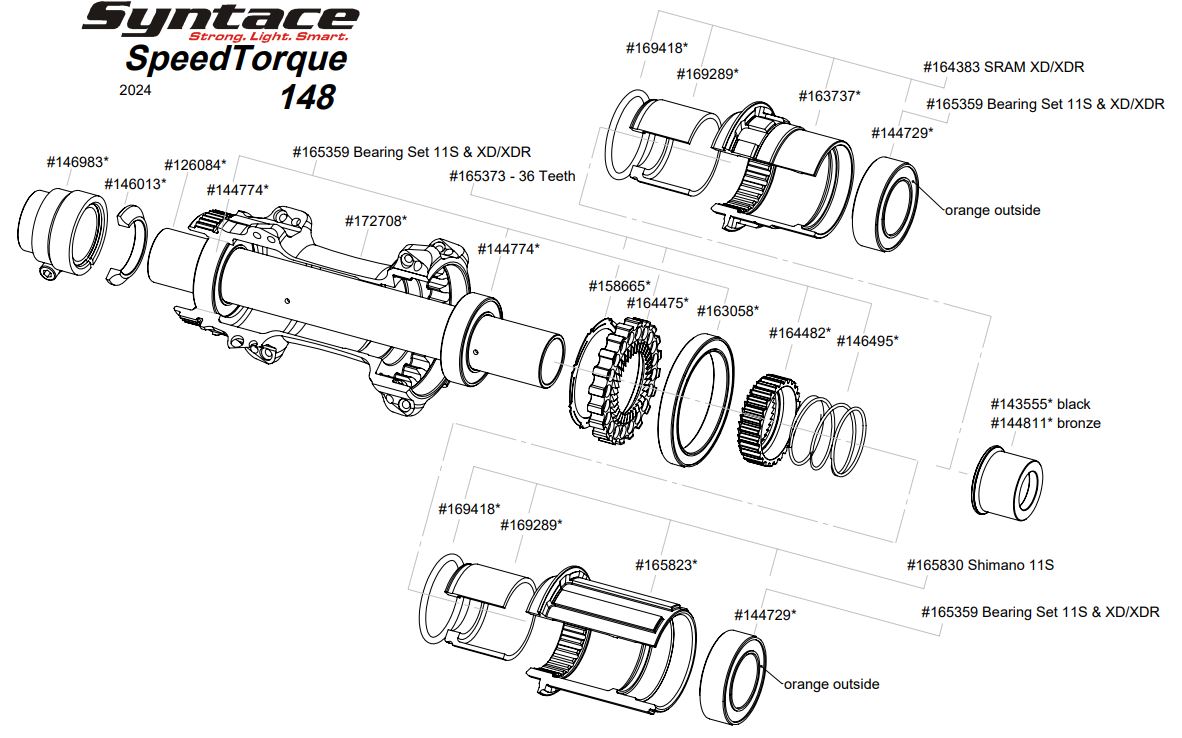 Syntace
Strong. Light. Smart.
SpeedTorque
2024
148

#169418*
#169289*
#164383 SRAM XD/XDR
#163737*
#165359 Bearing Set 11S & XD/XDR
#144729*
orange outside

#146983*
#146013*
#126084*
#144774*
#165359 Bearing Set 11S & XD/XDR
#165373 - 36 Teeth
#172708*
#144774*
#158665*
#164475*
#163058*
#164482*
#146495*
#143555* black
#144811* bronze

#169418*
#169289*
#165823*
#165830 Shimano 11S
#144729*
#165359 Bearing Set 11S & XD/XDR
orange outside